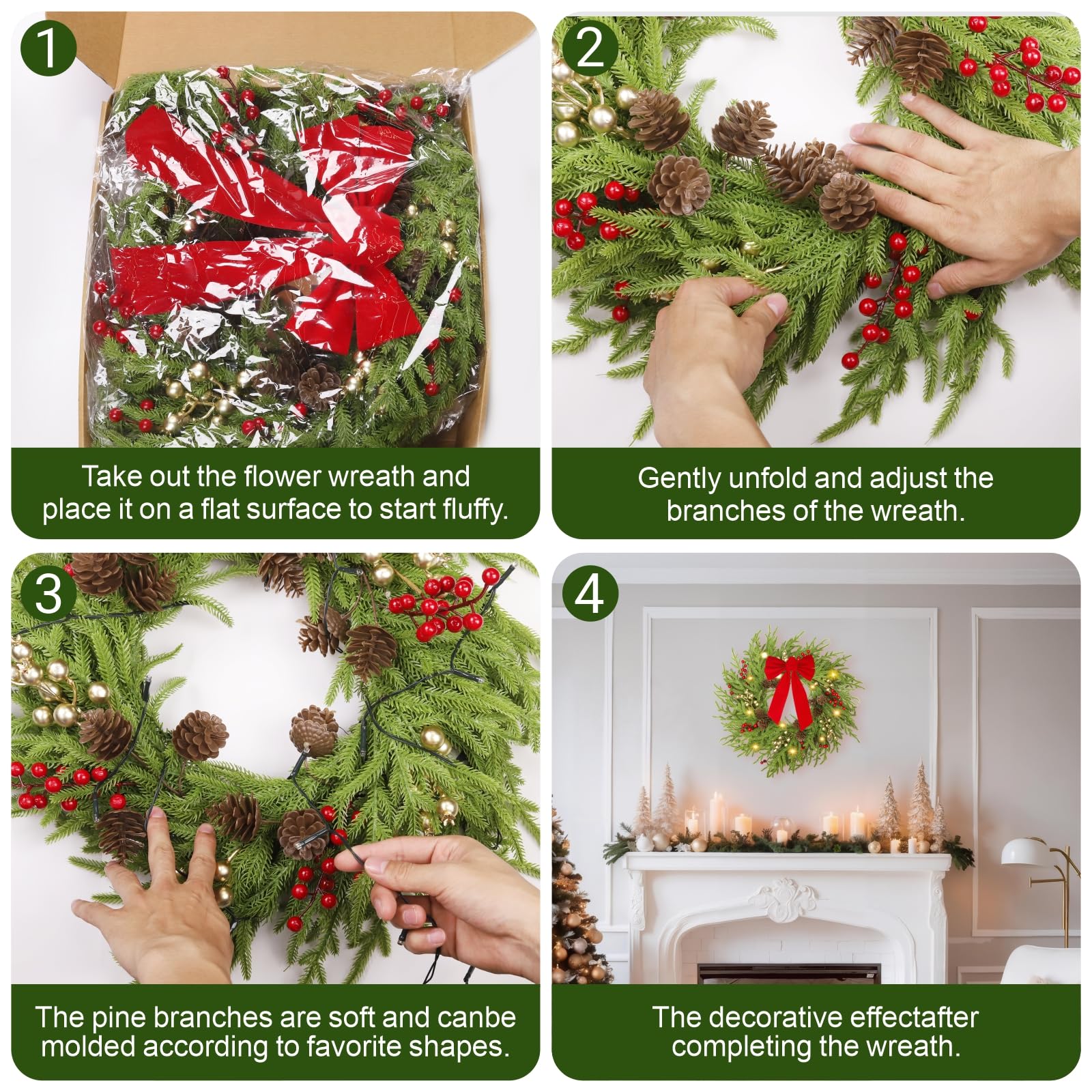 1

Take out the flower wreath and place it on a flat surface to start fluffy.

2

Gently unfold and adjust the branches of the wreath.

3

The pine branches are soft and canbe molded according to favorite shapes.

4

The decorative effectafter completing the wreath.